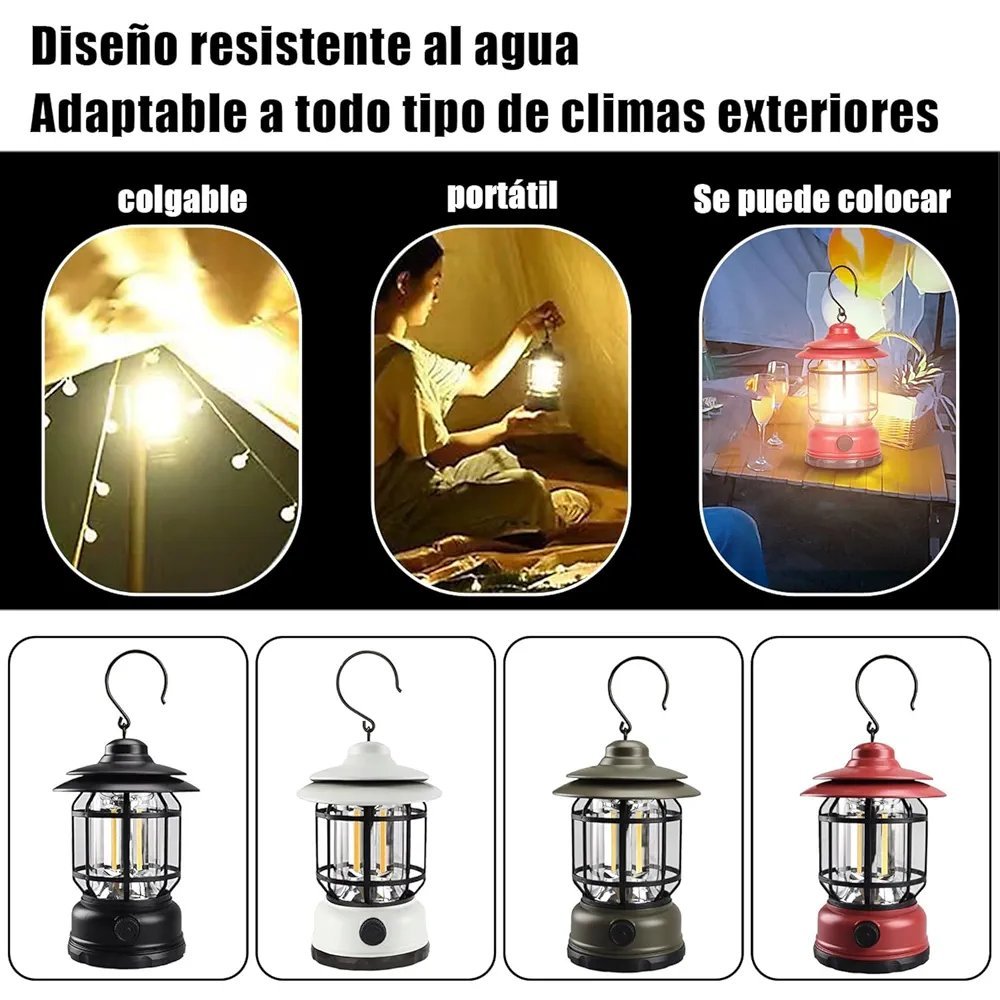 Diseño resistente al agua
Adaptable a todo tipo de climas exteriores

colgable

portátil

Se puede colocar