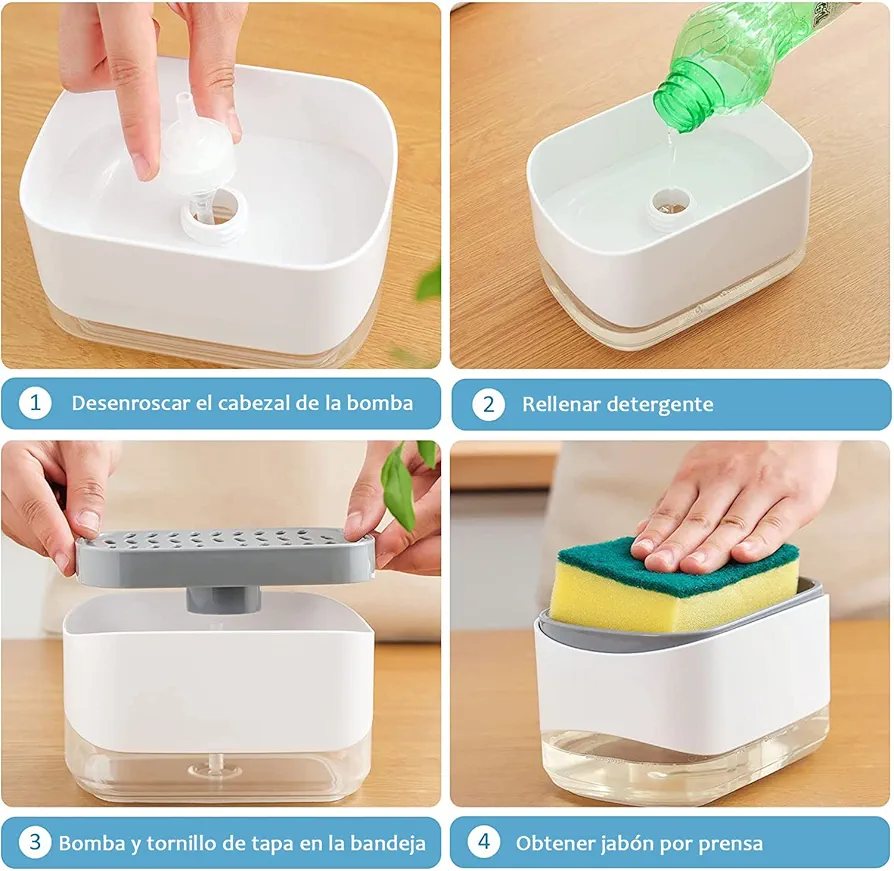 1 Desenroscar el cabezal de la bomba

2 Rellenar detergente

3 Bomba y tornillo de tapa en la bandeja

4 Obtener jabón por prensa