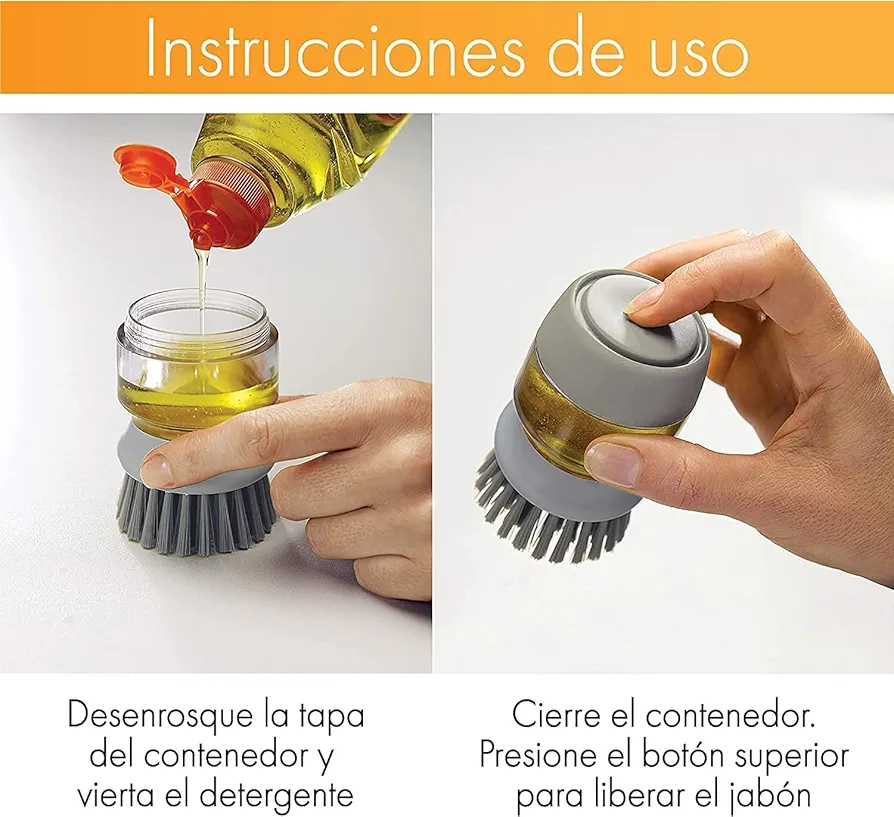 Instrucciones de uso

Desenrosque la tapa del contenedor y vierta el detergente

Cierre el contenedor. Presione el botón superior para liberar el jabón